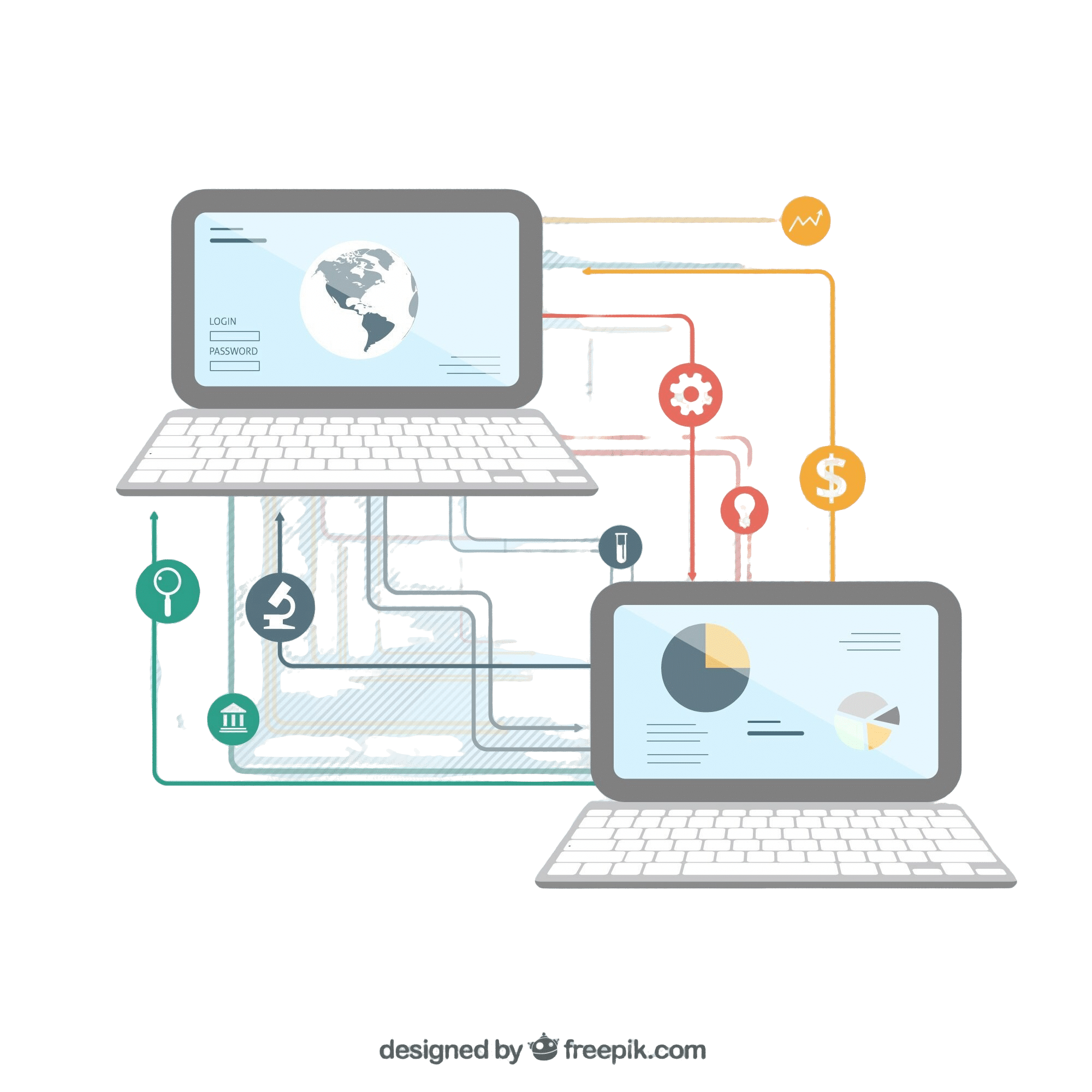 LOGIN

PASSWORD

$

designed by freepik.com